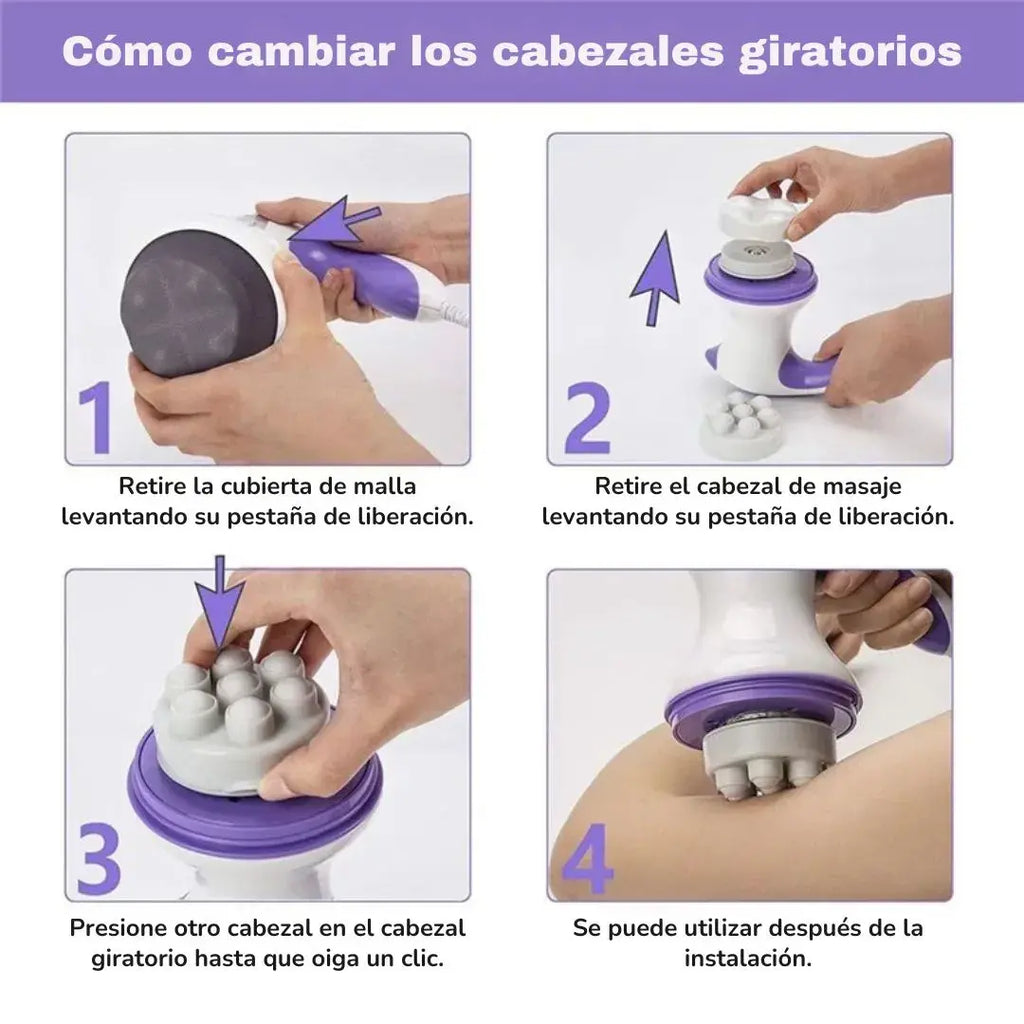 Cómo cambiar los cabezales giratorios

1

Retire la cubierta de malla levantando su pestaña de liberación.

2

Retire el cabezal de masaje levantando su pestaña de liberación.

3

Presione otro cabezal en el cabezal giratorio hasta que oiga un clic.

4

Se puede utilizar después de la instalación.